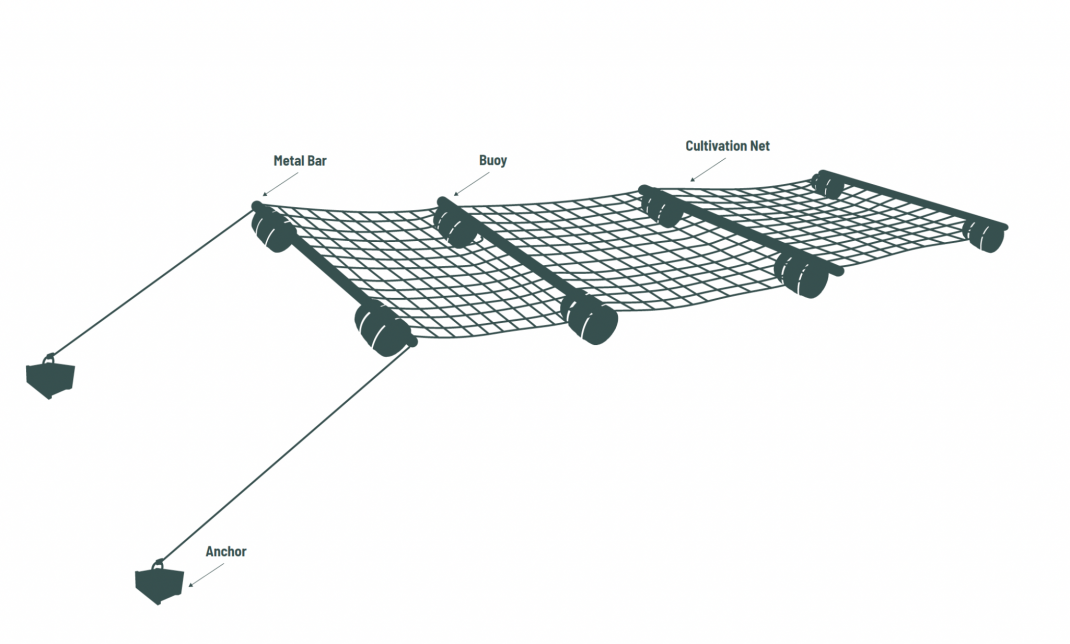 Metal Bar

Buoy

Cultivation Net

Anchor